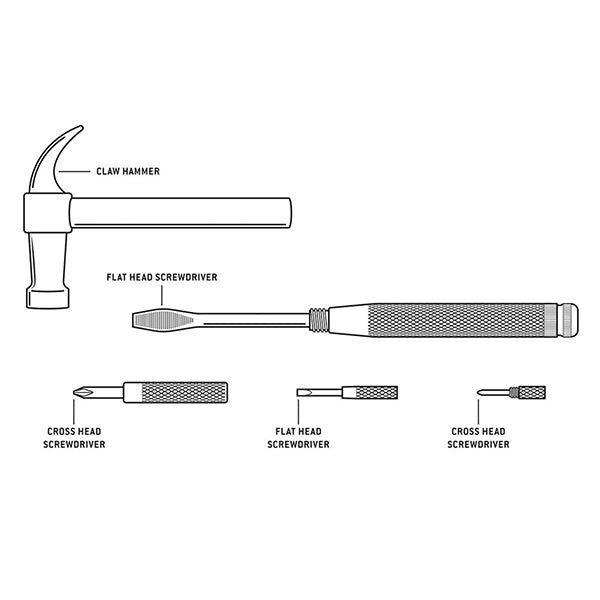 CLAW HAMMER

FLAT HEAD SCREWDRIVER

CROSS HEAD SCREWDRIVER

FLAT HEAD SCREWDRIVER

CROSS HEAD SCREWDRIVER