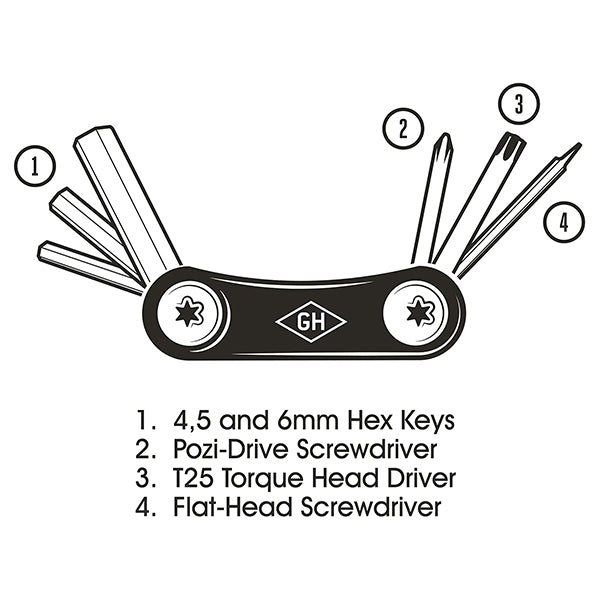 1

2

3

4

GH

1. 4,5 and 6mm Hex Keys
2. Pozi-Drive Screwdriver
3. T25 Torque Head Driver
4. Flat-Head Screwdriver